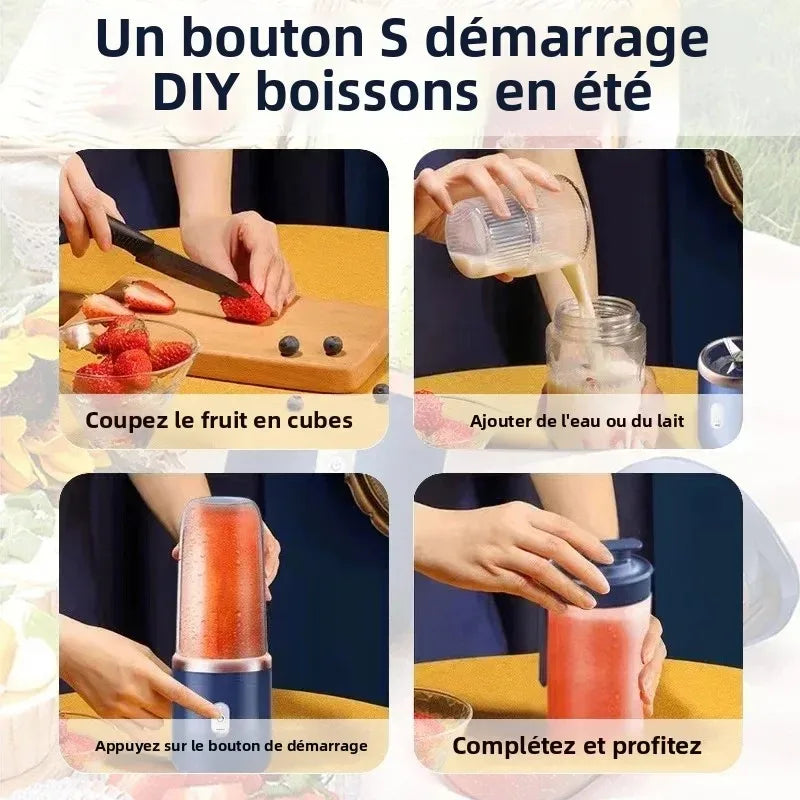 Un bouton S démarrage DIY boissons en été

Coupez le fruit en cubes

Ajouter de l'eau ou du lait

Appuyez sur le bouton de démarrage

Complétez et profitez